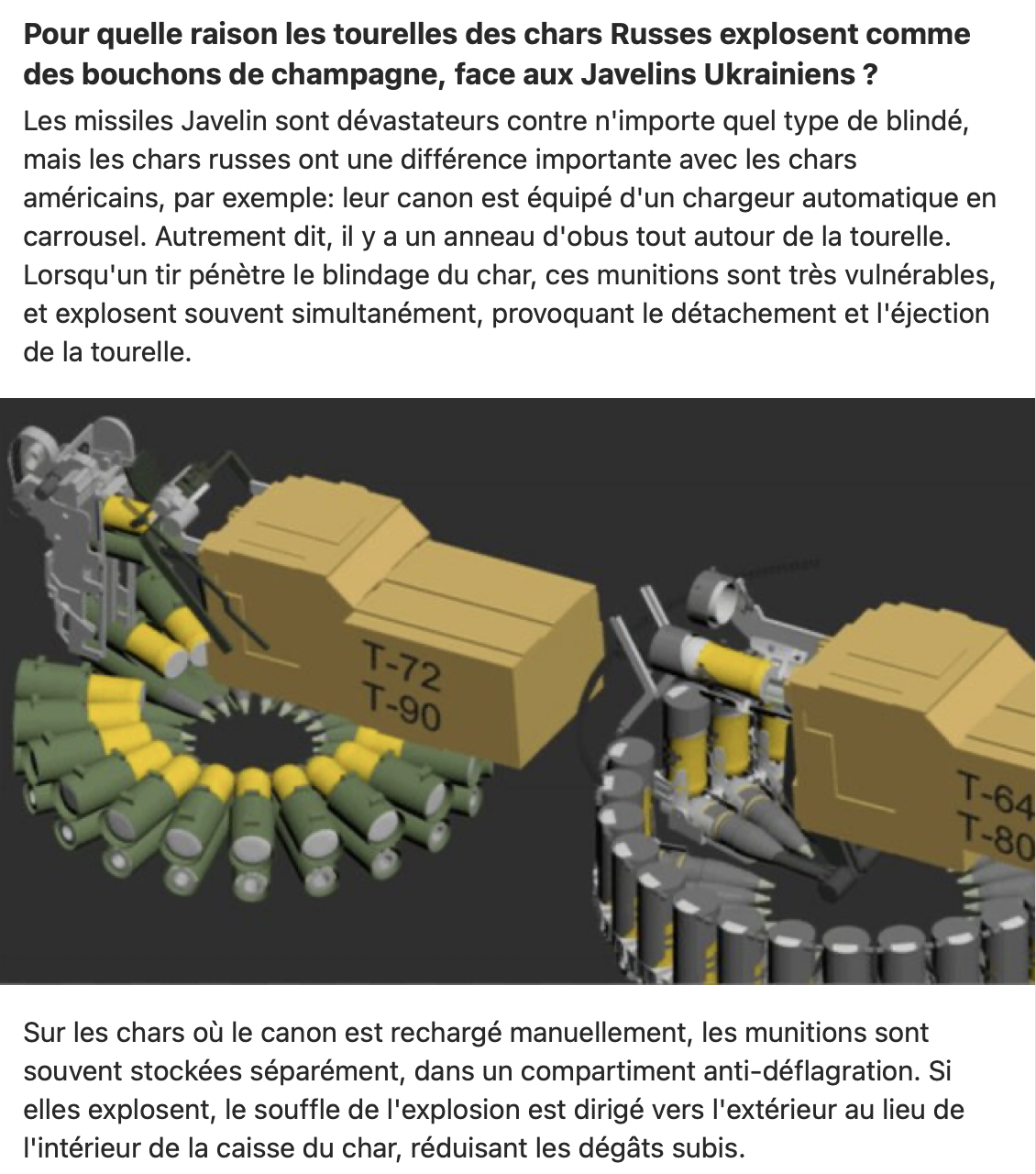 Pour quelle raison les tourelles des chars Russes explosent comme des bouchons de champagne, face aux Javelins Ukrainiens ?

Les missiles Javelin sont dévastateurs contre n'importe quel type de blindé, mais les chars russes ont une différence importante avec les chars américains, par exemple: leur canon est équipé d'un chargeur automatique en carrousel. Autrement dit, il y a un anneau d'obus tout autour de la tourelle. Lorsqu'un tir pénètre le blindage du char, ces munitions sont très vulnérables, et explosent souvent simultanément, provoquant le détachement et l'éjection de la tourelle.

T-72
T-90

T-64
T-80

Sur les chars où le canon est rechargé manuellement, les munitions sont souvent stockées séparément, dans un compartiment anti-déflagration. Si elles explosent, le souffle de l'explosion est dirigé vers l'extérieur au lieu de l'intérieur de la caisse du char, réduisant les dégâts subis.